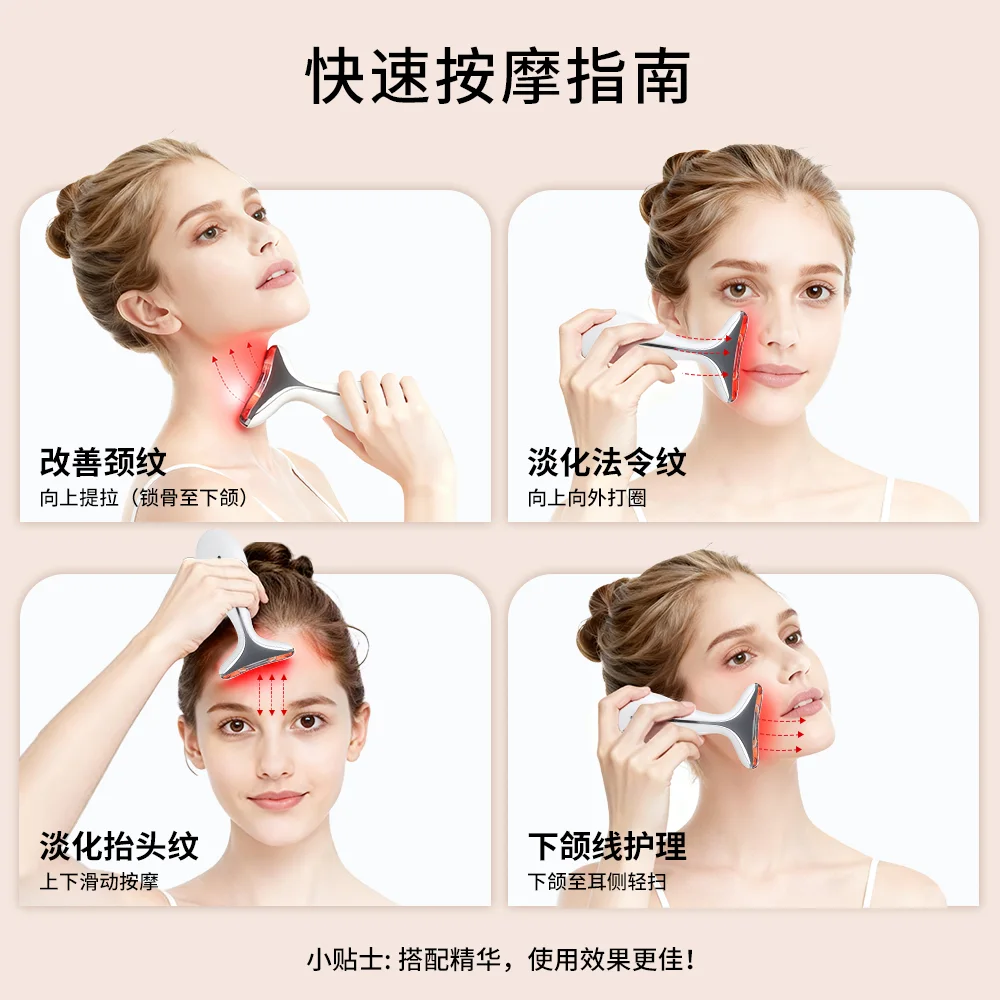 快速按摩指南

改善颈纹
向上提拉（锁骨至下颌）

淡化法令纹
向上向外打圈

淡化抬头纹
上下滑动按摩

下颌线护理
下颌至耳侧轻扫

小贴士: 搭配精华，使用效果更佳！