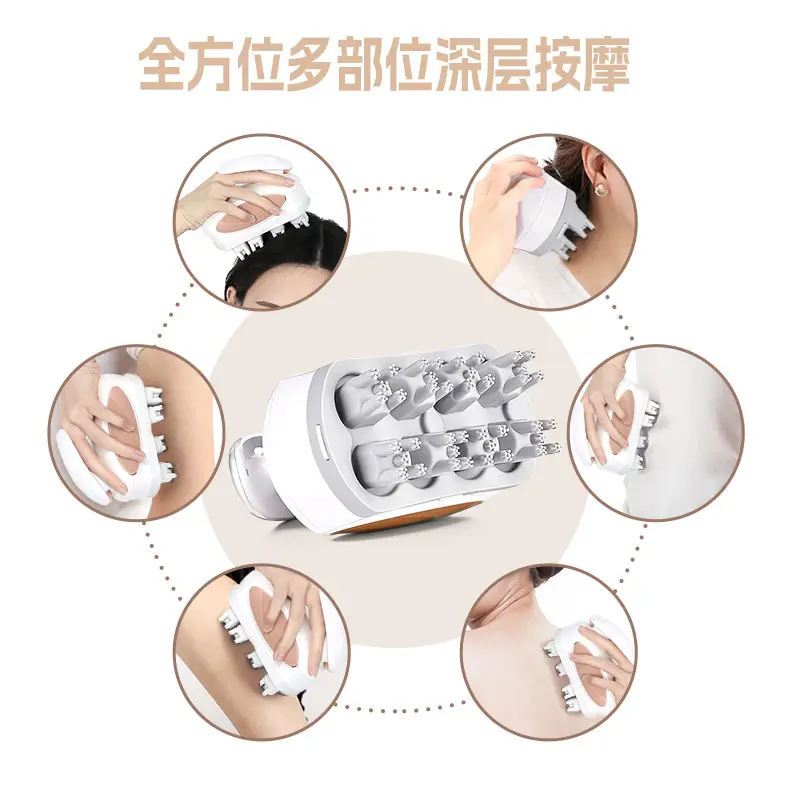 全方位多部位深层按摩