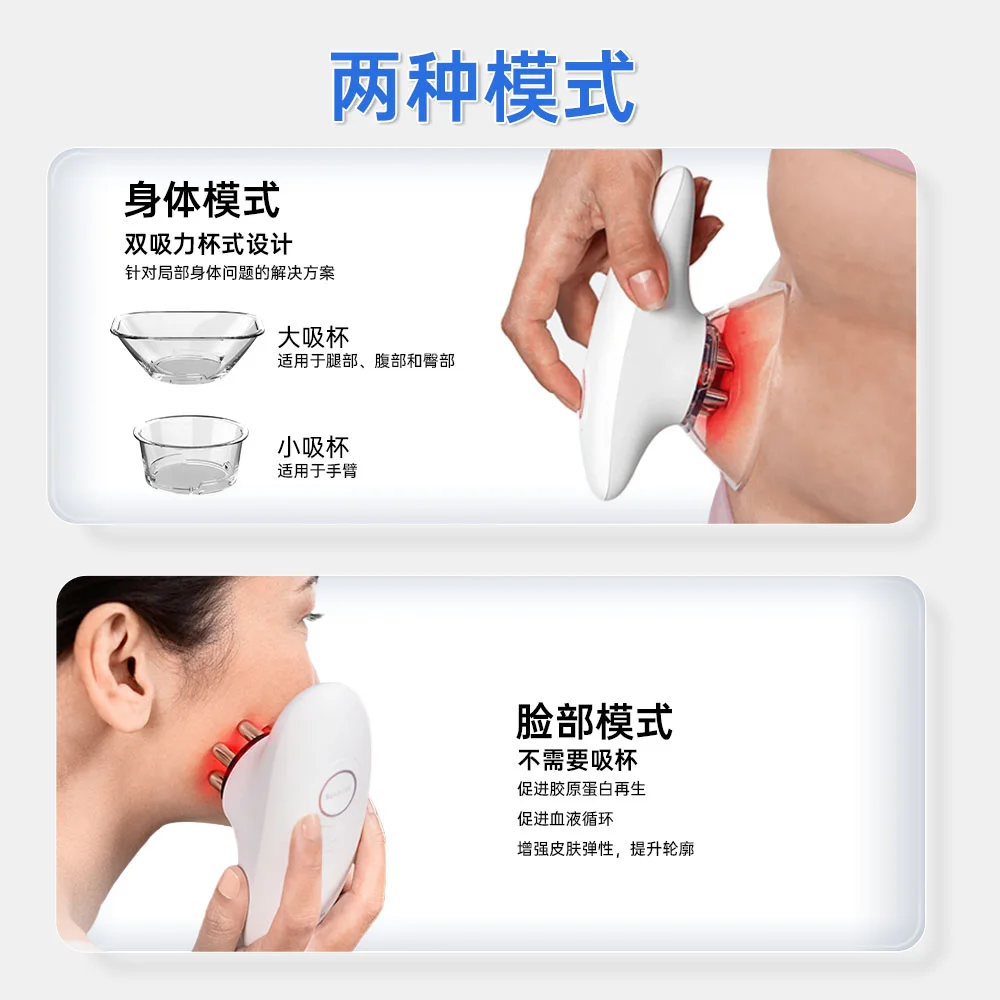 两种模式

身体模式
双吸力杯式设计
针对局部身体问题的解决方案

大吸杯
适用于腿部、腹部和臀部

小吸杯
适用于手臂

脸部模式
不需要吸杯
促进胶原蛋白再生
促进血液循环
增强皮肤弹性，提升轮廓